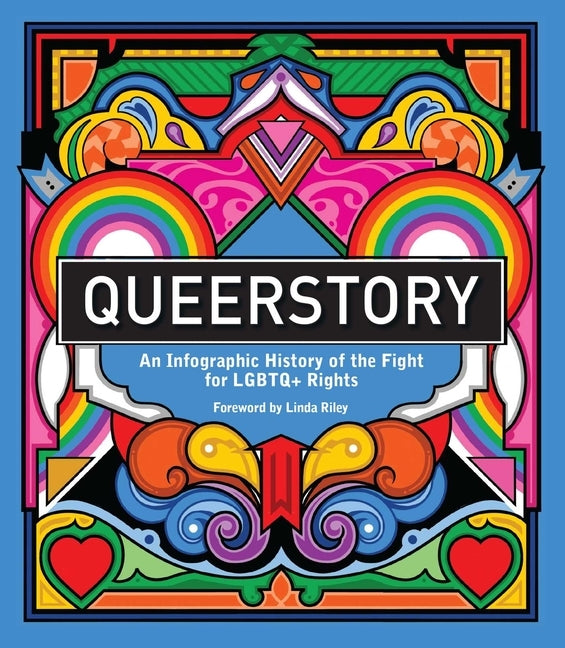 QUEERSTORY

An Infographic History of the Fight for LGBTQ+ Rights

Foreword by Linda Riley